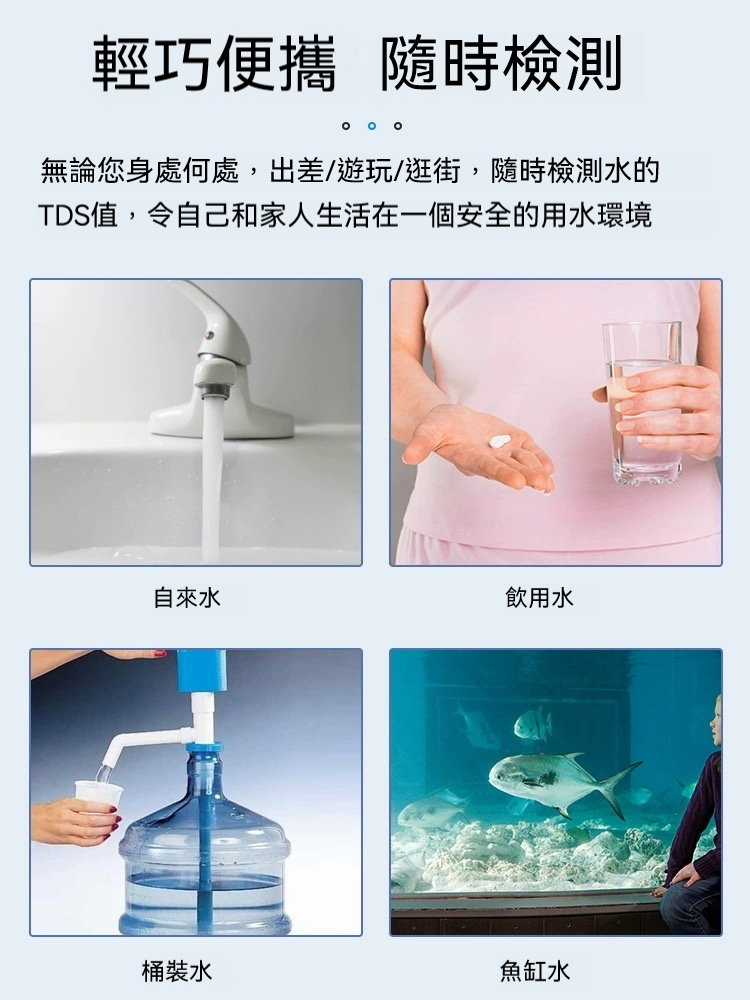 輕巧便攜 隨時檢測

無論您身處何處，出差/遊玩/逛街，隨時檢測水的TDS值，令自己和家人生活在一個安全的用水環境

自來水

飲用水

桶裝水

魚缸水